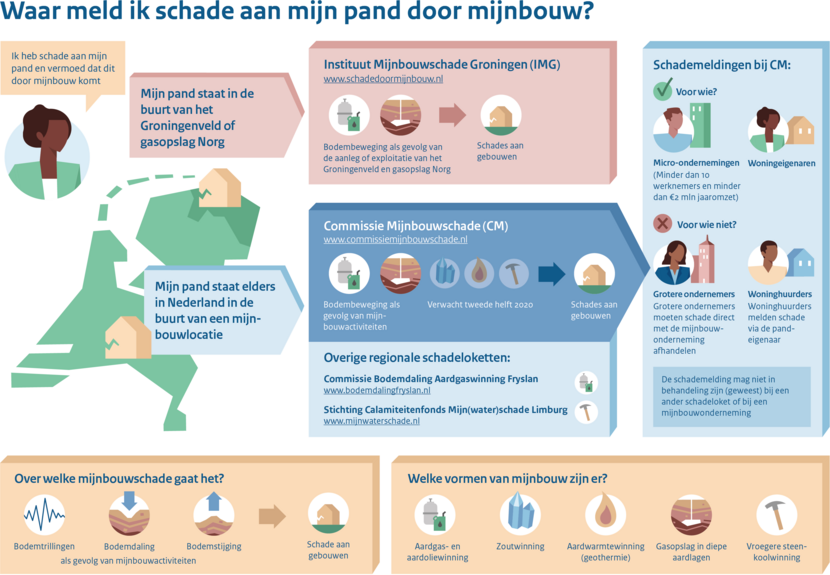 Waar meld ik schade aan mijn pand door mijnbouw?

Ik heb schade aan mijn pand en vermoed dat dit door mijnbouw komt

Mijn pand staat in de buurt van het Groningenveld of gasopslag Norg

Mijn pand staat elders in Nederland in de buurt van een mijnbouwlocatie

Instituut Mijnbouwschade Groningen (IMG)
www.schadedoormijnbouw.nl

Bodembeweging als gevolg van de aanleg of exploitatie van het Groningenveld en gasopslag Norg

Schades aan gebouwen

Commissie Mijnbouwschade (CM)
www.commissiemijnbouwschade.nl

Bodembeweging als gevolg van mijnbouwactiviteiten

Verwacht tweede helft 2020

Schades aan gebouwen

Overige regionale schadeloketten:

Commissie Bodemdaling Aardgaswinning Fryslan
www.bodemdalingfryslan.nl

Stichting Calamiteitenfonds Mijn(water)schade Limburg
www.mijnwaterschade.nl

Schademeldingen bij CM:

Voor wie?

Micro-ondernemingen
(Minder dan 10 werknemers en minder dan €2 mln jaaromzet)

Woningeigenaren

Voor wie niet?

Grotere ondernemers
Grotere ondernemers moeten schade direct met de mijnbouwonderneming afhandelen

Woninghuurders
Woninghuurders melden schade via de pandeigenaar

De schademelding mag niet in behandeling zijn (geweest) bij een ander schadeloket of bij een mijnbouwonderneming

Over welke mijnbouwschade gaat het?

Bodemtrillingen

Bodemdaling

Bodemstijging

als gevolg van mijnbouwactiviteiten

Schade aan gebouwen

Welke vormen van mijnbouw zijn er?

Aardgas- en aardoliewinning

Zoutwinning

Aardwarmtewinning (geothermie)

Gasopslag in diepe aardlagen

Vroegere steenkoolwinning